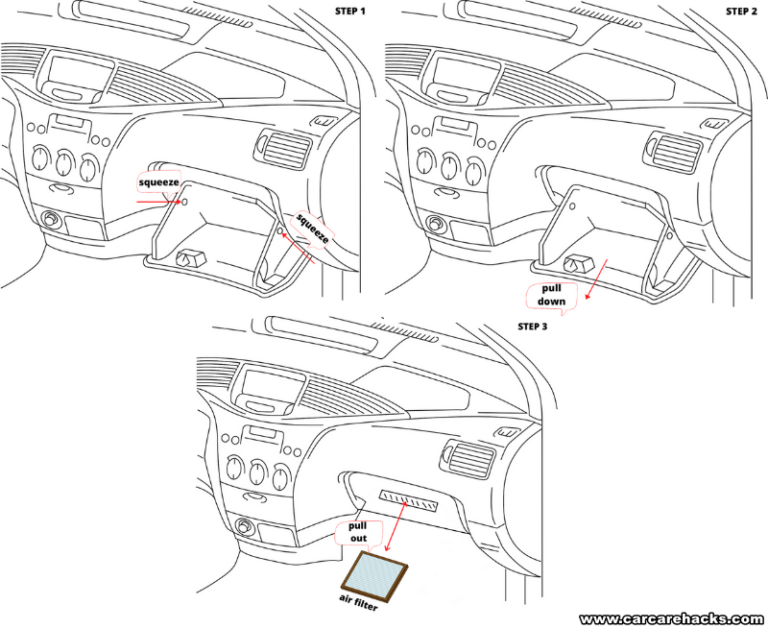 STEP 1

squeeze

squeeze

STEP 2

pull down

STEP 3

pull out

air filter

www.carcarehacks.com